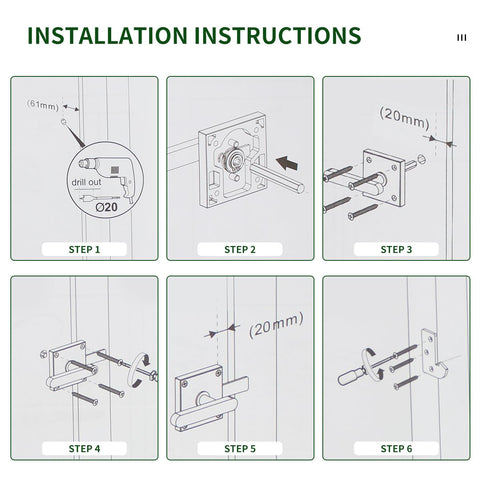 INSTALLATION INSTRUCTIONS

(61mm)

drill out

Ø20

STEP 1

STEP 2

(20mm)

STEP 3

STEP 4

(20mm)

STEP 5

STEP 6