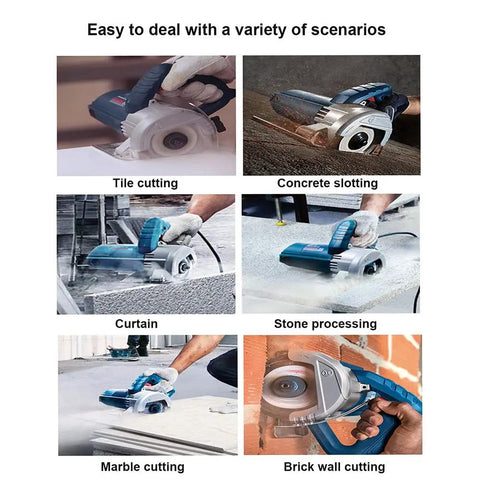 Easy to deal with a variety of scenarios

Tile cutting

Concrete slotting

Curtain

Stone processing

Marble cutting

Brick wall cutting