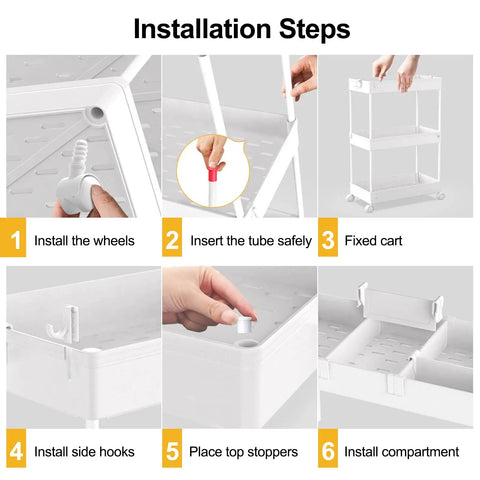 Installation Steps

1 Install the wheels

2 Insert the tube safely

3 Fixed cart

4 Install side hooks

5 Place top stoppers

6 Install compartment