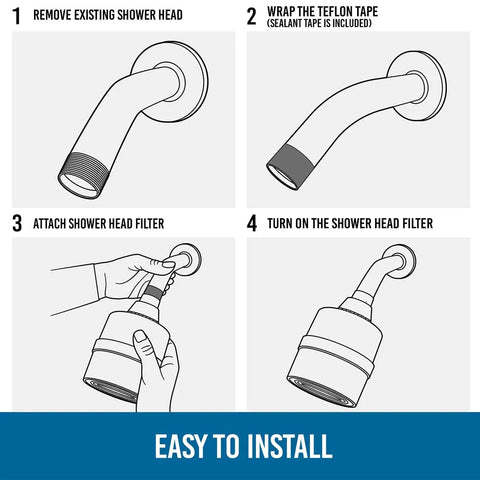 1 REMOVE EXISTING SHOWER HEAD

2 WRAP THE TEFLON TAPE
(SEALANT TAPE IS INCLUDED)

3 ATTACH SHOWER HEAD FILTER

4 TURN ON THE SHOWER HEAD FILTER

EASY TO INSTALL