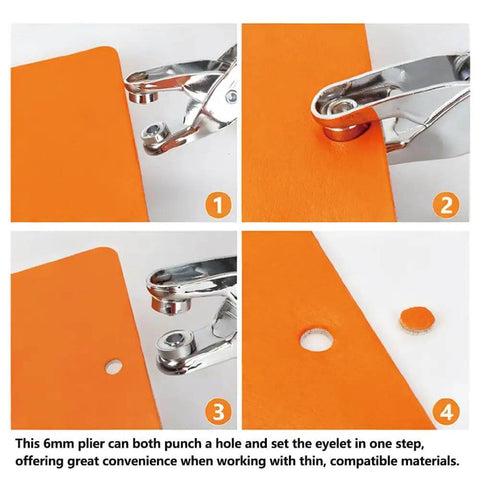 1

2

3

4

This 6mm plier can both punch a hole and set the eyelet in one step, offering great convenience when working with thin, compatible materials.