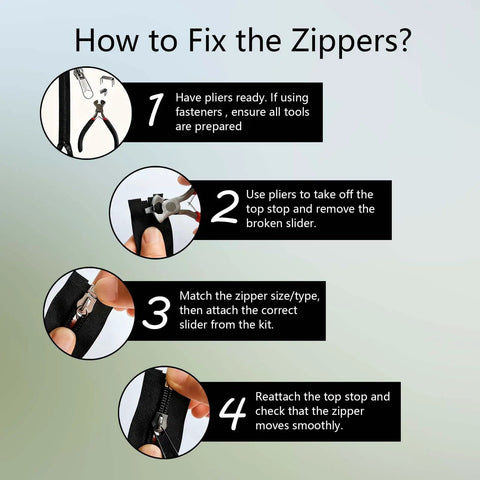 How to Fix the Zippers?

1 Have pliers ready. If using fasteners , ensure all tools are prepared

2 Use pliers to take off the top stop and remove the broken slider.

3 Match the zipper size/type, then attach the correct slider from the kit.

4 Reattach the top stop and check that the zipper moves smoothly.