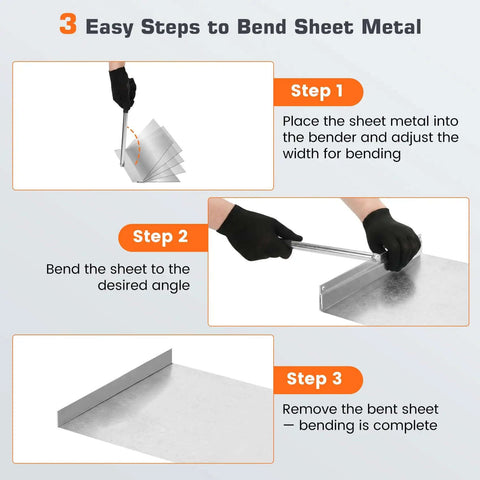 3 Easy Steps to Bend Sheet Metal

Step 1

Place the sheet metal into the bender and adjust the width for bending

Step 2

Bend the sheet to the desired angle

Step 3

Remove the bent sheet — bending is complete