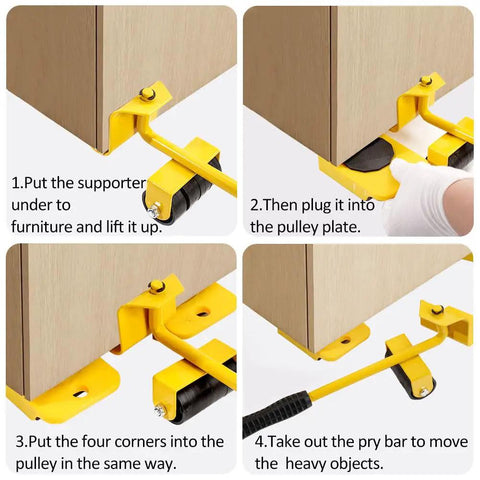 1.Put the supporter under to furniture and lift it up.

2.Then plug it into the pulley plate.

3.Put the four corners into the pulley in the same way.

4.Take out the pry bar to move the heavy objects.