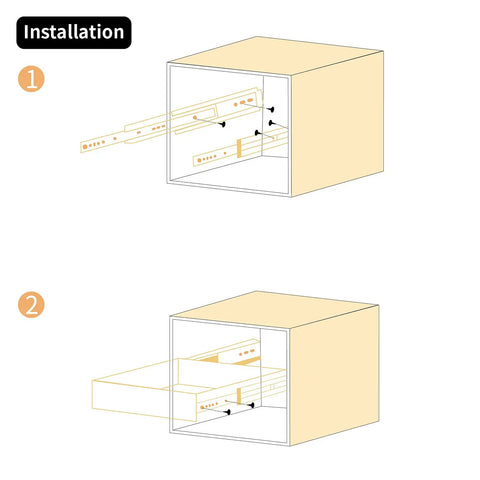 Installation

1

2