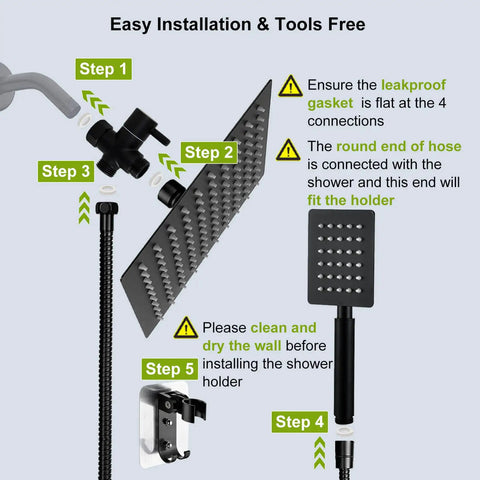 Easy Installation & Tools Free

Step 1

Step 2

Step 3

Ensure the leakproof gasket is flat at the 4 connections

The round end of hose is connected with the shower and this end will fit the holder

Please clean and dry the wall before installing the shower holder

Step 5

Step 4