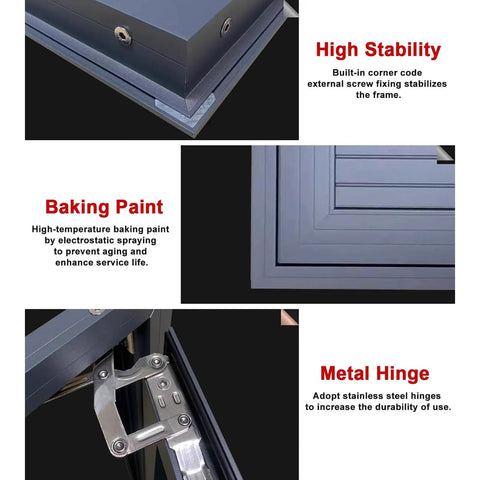 High Stability

Built-in corner code external screw fixing stabilizes the frame.

Baking Paint

High-temperature baking paint by electrostatic spraying to prevent aging and enhance service life.

Metal Hinge

Adopt stainless steel hinges to increase the durability of use.