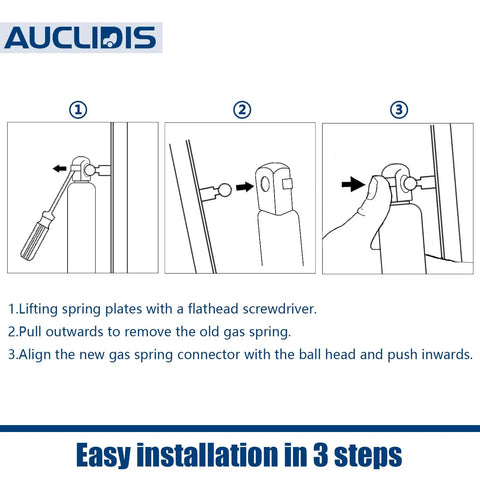 AUCLIDIS

①

②

③

1.Lifting spring plates with a flathead screwdriver.

2.Pull outwards to remove the old gas spring.

3.Align the new gas spring connector with the ball head and push inwards.

Easy installation in 3 steps