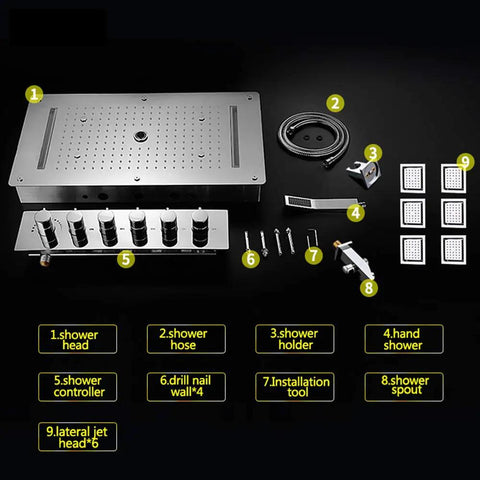 1

2

3

9

4

5

6

7

8

1.shower head

2.shower hose

3.shower holder

4.hand shower

5.shower controller

6.drill nail wall*4

7.Installation tool

8.shower spout

9.lateral jet head*6