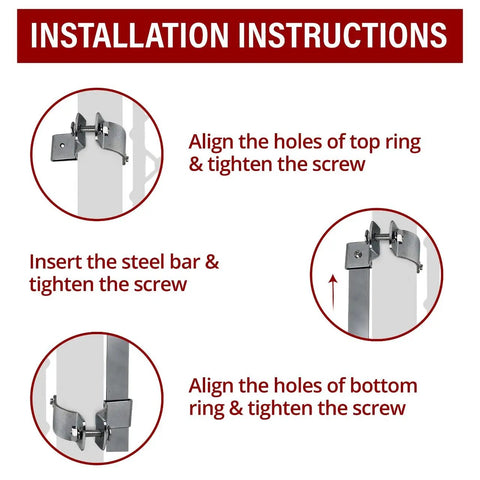 INSTALLATION INSTRUCTIONS

Align the holes of top ring & tighten the screw

Insert the steel bar & tighten the screw

Align the holes of bottom ring & tighten the screw