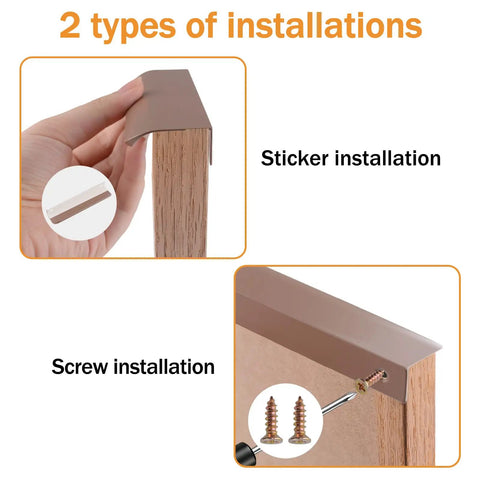 2 types of installations

Sticker installation

Screw installation