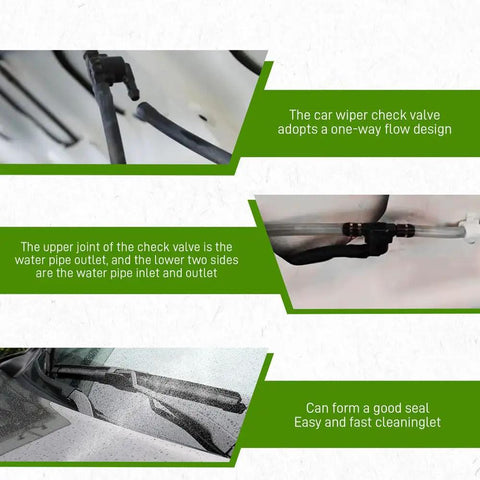 The car wiper check valve adopts a one-way flow design

The upper joint of the check valve is the water pipe outlet, and the lower two sides are the water pipe inlet and outlet

Can form a good seal
Easy and fast cleaninglet