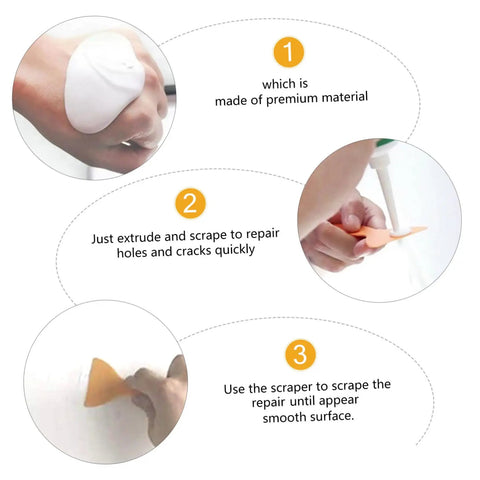 1

which is
made of premium material

2

Just extrude and scrape to repair holes and cracks quickly

3

Use the scraper to scrape the repair until appear smooth surface.