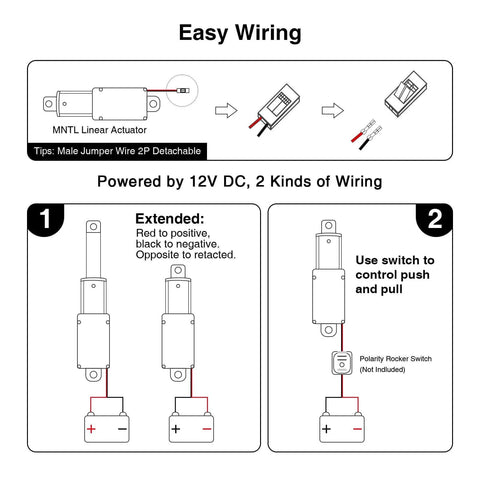 Easy Wiring

MNTL Linear Actuator

Tips: Male Jumper Wire 2P Detachable

Powered by 12V DC, 2 Kinds of Wiring

1

Extended:
Red to positive, black to negative. Opposite to retacted.

+ −

+ −

2

Use switch to control push and pull

Polarity Rocker Switch (Not Indluded)

+ −