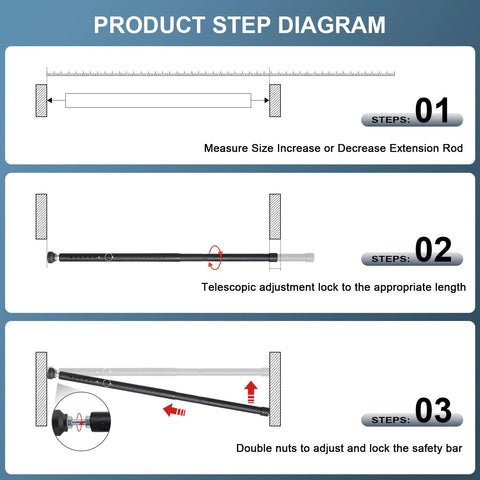 PRODUCT STEP DIAGRAM

STEPS: 01

Measure Size Increase or Decrease Extension Rod

STEPS: 02

Telescopic adjustment lock to the appropriate length

STEPS: 03

Double nuts to adjust and lock the safety bar