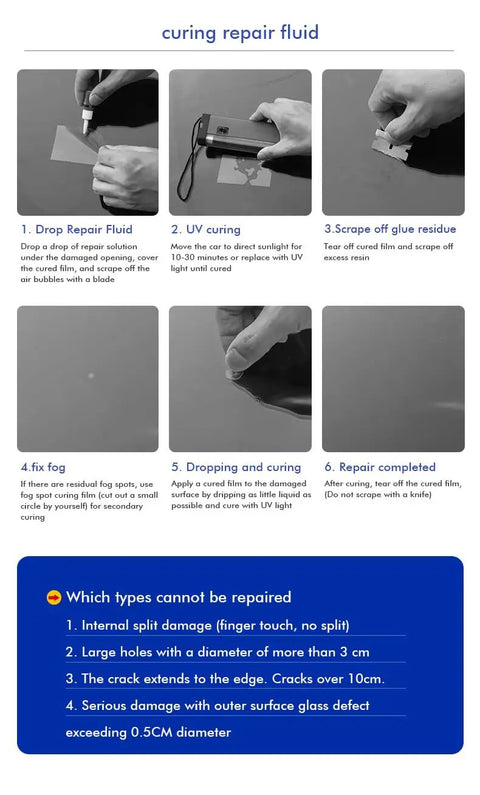 curing repair fluid

1. Drop Repair Fluid
Drop a drop of repair solution under the damaged opening, cover the cured film, and scrape off the air bubbles with a blade

2. UV curing
Move the car to direct sunlight for 10-30 minutes or replace with UV light until cured

3.Scrape off glue residue
Tear off cured film and scrape off excess resin

4.fix fog
If there are residual fog spots, use fog spot curing film (cut out a small circle by yourself) for secondary curing

5. Dropping and curing
Apply a cured film to the damaged surface by dripping as little liquid as possible and cure with UV light

6. Repair completed
After curing, tear off the cured film, (Do not scrape with a knife)

Which types cannot be repaired
1. Internal split damage (finger touch, no split)
2. Large holes with a diameter of more than 3 cm
3. The crack extends to the edge. Cracks over 10cm.
4. Serious damage with outer surface glass defect exceeding 0.5CM diameter