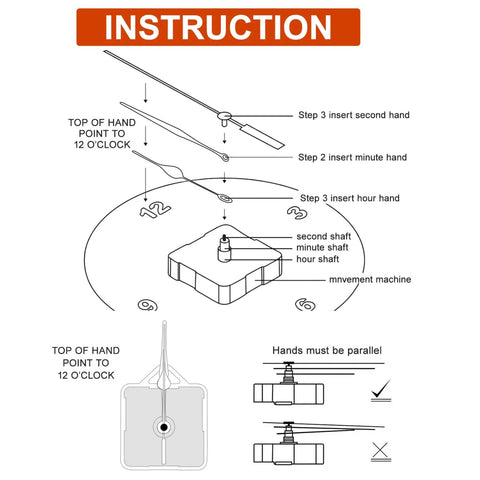 INSTRUCTION

TOP OF HAND POINT TO 12 O'CLOCK

Step 3 insert second hand

Step 2 insert minute hand

Step 3 insert hour hand

12

3

second shaft
minute shaft
hour shaft

mnvement machine

9

6

TOP OF HAND POINT TO 12 O'CLOCK

Hands must be parallel