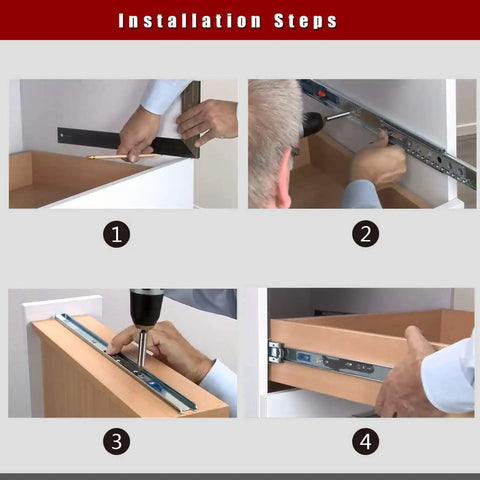 Installation Steps

1

2

3

4