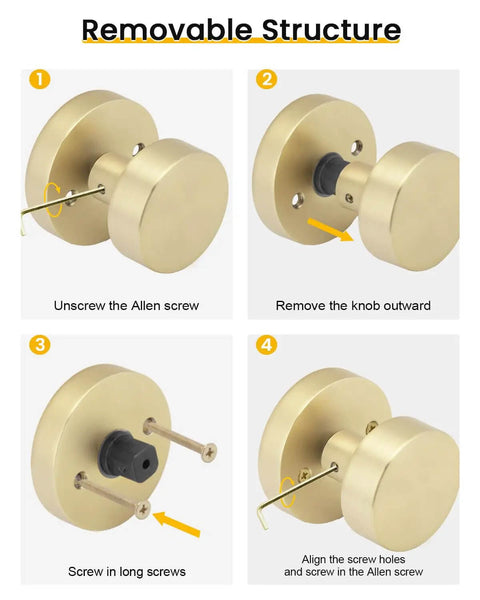 Removable Structure

1

Unscrew the Allen screw

2

Remove the knob outward

3

Screw in long screws

4

Align the screw holes and screw in the Allen screw