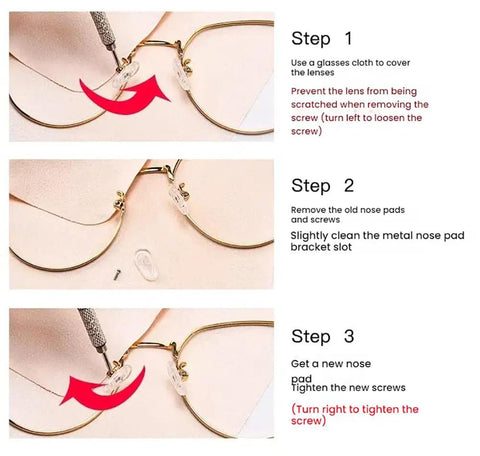 Step 1

Use a glasses cloth to cover the lenses

Prevent the lens from being scratched when removing the screw (turn left to loosen the screw)

Step 2

Remove the old nose pads and screws

Slightly clean the metal nose pad bracket slot

Step 3

Get a new nose pad

Tighten the new screws

(Turn right to tighten the screw)