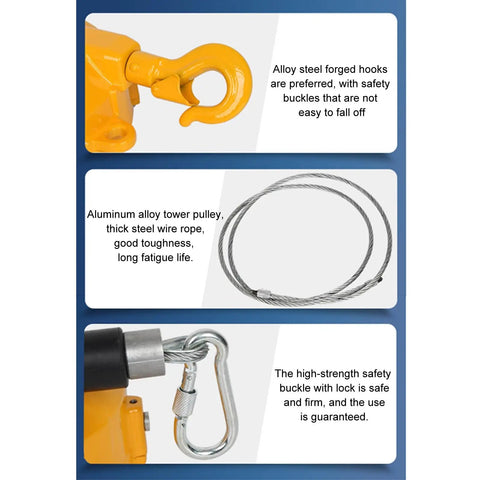 Alloy steel forged hooks are preferred, with safety buckles that are not easy to fall off

Aluminum alloy tower pulley, thick steel wire rope, good toughness, long fatigue life.

The high-strength safety buckle with lock is safe and firm, and the use is guaranteed.