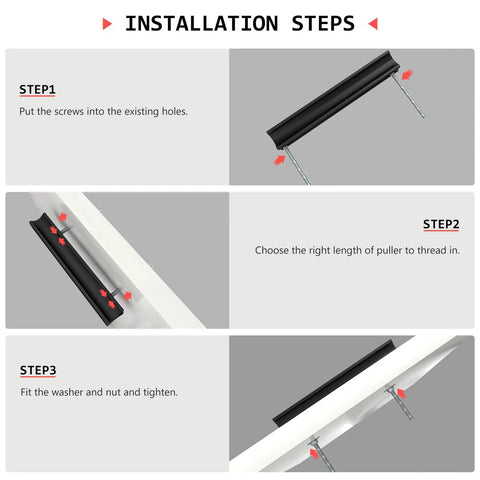 INSTALLATION STEPS

STEP1

Put the screws into the existing holes.

STEP2

Choose the right length of puller to thread in.

STEP3

Fit the washer and nut and tighten.