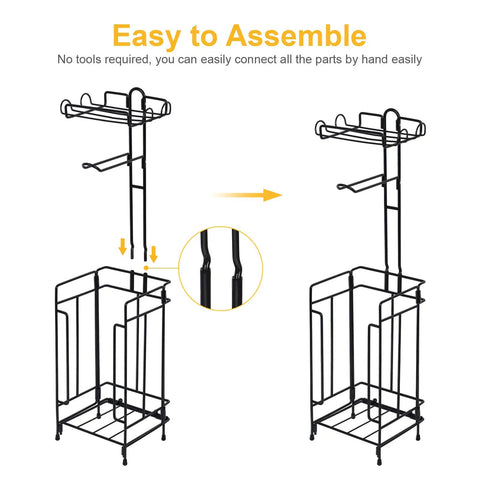 Easy to Assemble

No tools required, you can easily connect all the parts by hand easily