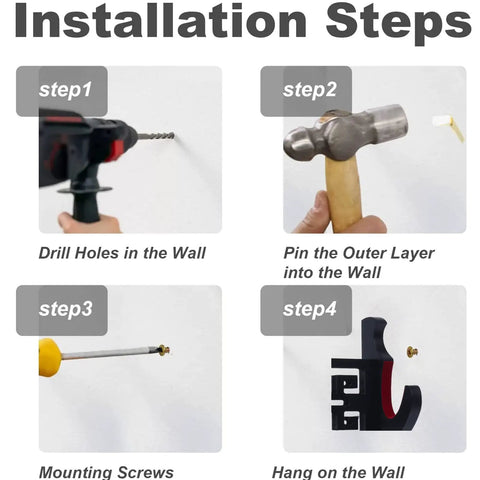 Installation Steps

step1

Drill Holes in the Wall

step2

Pin the Outer Layer into the Wall

step3

Mounting Screws

step4

Hang on the Wall