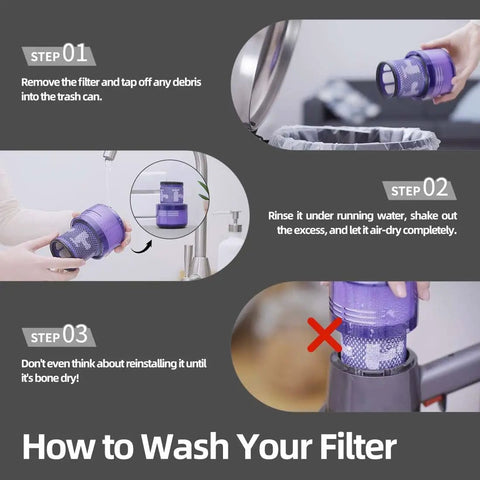 STEP 01

Remove the filter and tap off any debris into the trash can.

STEP 02

Rinse it under running water, shake out the excess, and let it air-dry completely.

STEP 03

Don't even think about reinstalling it until it's bone dry!

How to Wash Your Filter