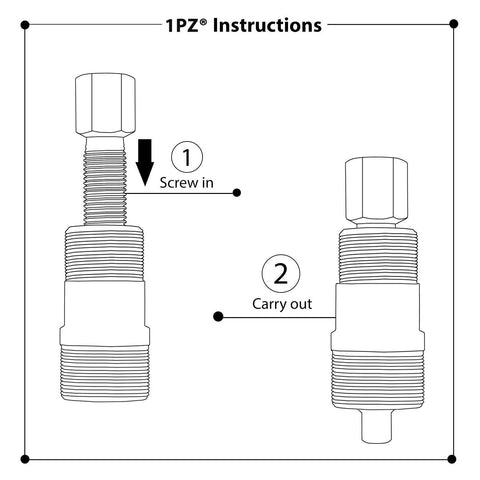 1PZ® Instructions

1
Screw in

2
Carry out