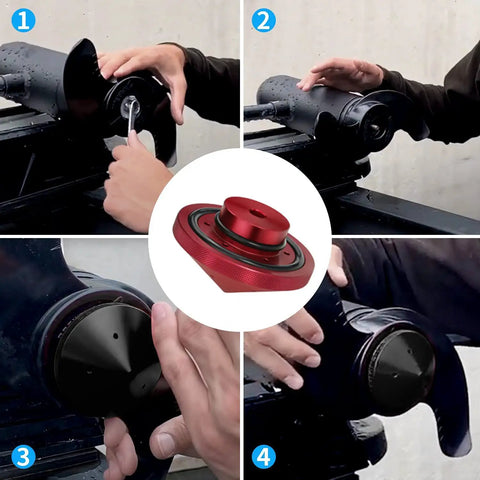 1
2
3
4