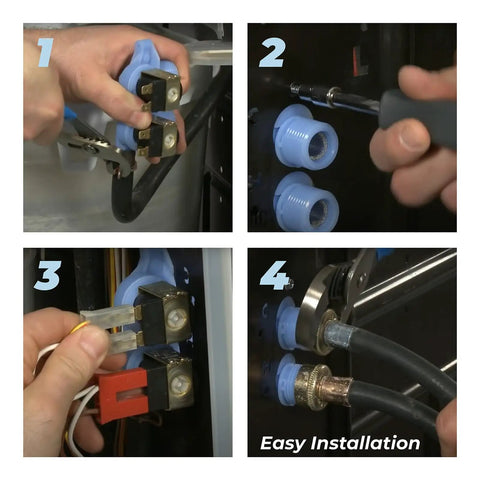 1

2

3

4

Easy Installation