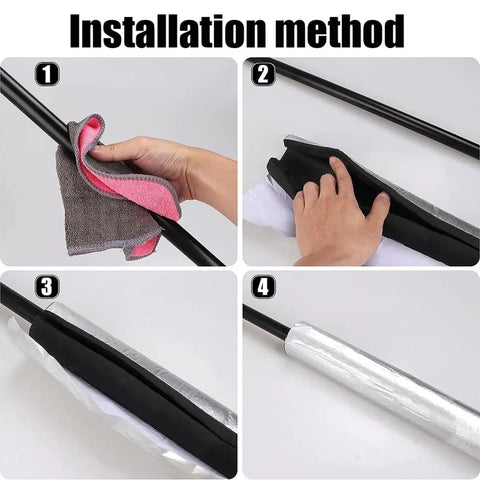 Installation method

1

2

3

4