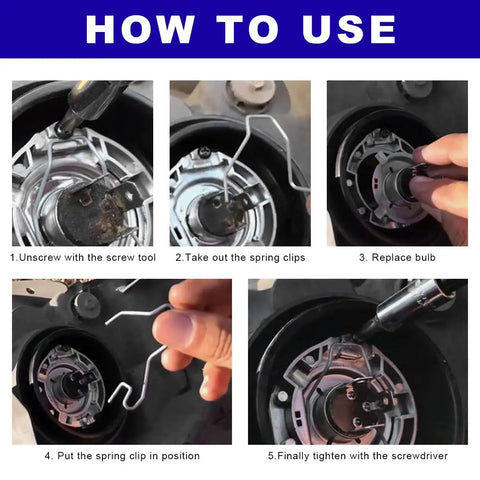 HOW TO USE

1.Unscrew with the screw tool

2.Take out the spring clips

3. Replace bulb

4. Put the spring clip in position

5.Finally tighten with the screwdriver