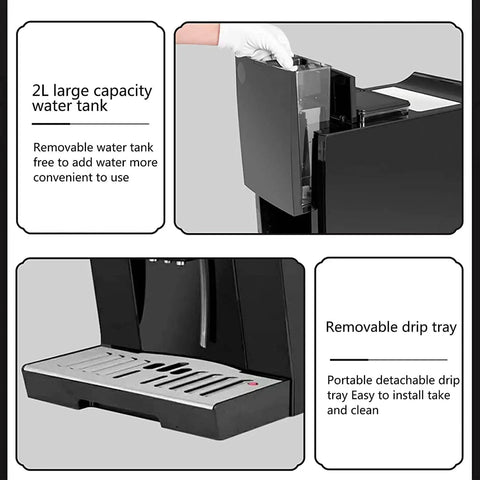 2L large capacity water tank

Removable water tank free to add water more convenient to use

Removable drip tray

Portable detachable drip tray Easy to install take and clean