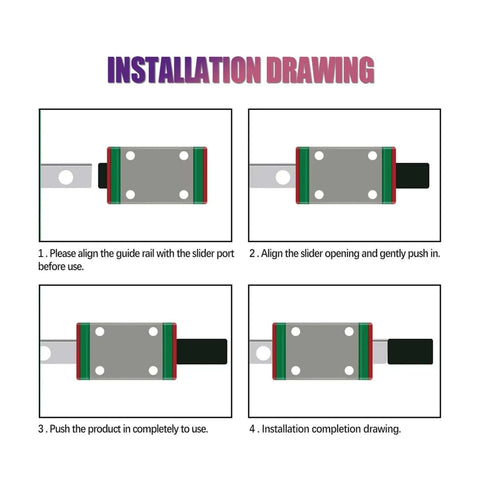 INSTALLATION DRAWING

1 . Please align the guide rail with the slider port before use.

2 . Align the slider opening and gently push in.

3 . Push the product in completely to use.

4 . Installation completion drawing.