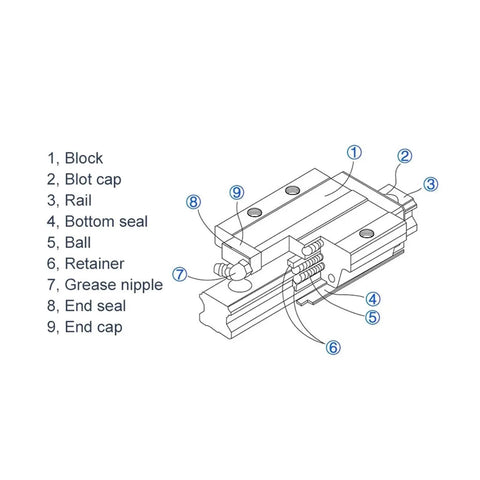 1, Block
2, Blot cap
3, Rail
4, Bottom seal
5, Ball
6, Retainer
7, Grease nipple
8, End seal
9, End cap

1
2
3
8
9
7
4
5
6