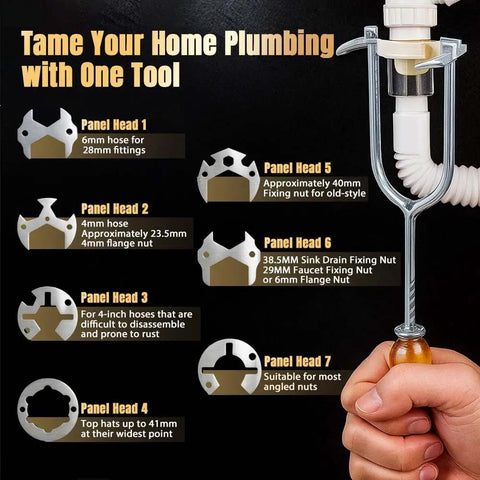 Tame Your Home Plumbing with One Tool

Panel Head 1
6mm hose for 28mm fittings

Panel Head 2
4mm hose
Approximately 23.5mm
4mm flange nut

Panel Head 3
For 4-inch hoses that are difficult to disassemble and prone to rust

Panel Head 4
Top hats up to 41mm at their widest point

Panel Head 5
Approximately 40mm
Fixing nut for old-style

Panel Head 6
38.5MM Sink Drain Fixing Nut
29MM Faucet Fixing Nut
or 6mm Flange Nut

Panel Head 7
Suitable for most angled nuts