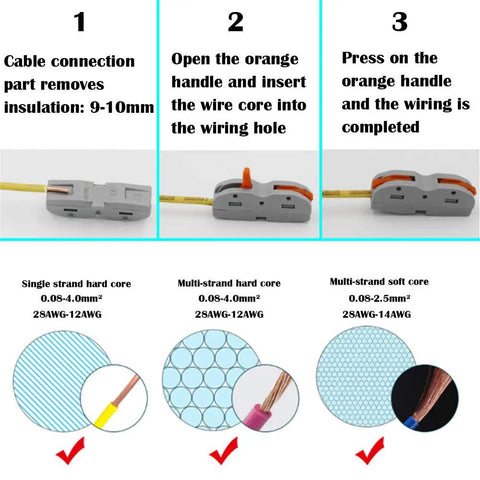 1

Cable connection part removes insulation: 9-10mm

2

Open the orange handle and insert the wire core into the wiring hole

3

Press on the orange handle and the wiring is completed

Single strand hard core
0.08-4.0mm²
28AWG-12AWG

Multi-strand hard core
0.08-4.0mm²
28AWG-12AWG

Multi-strand soft core
0.08-2.5mm²
28AWG-14AWG