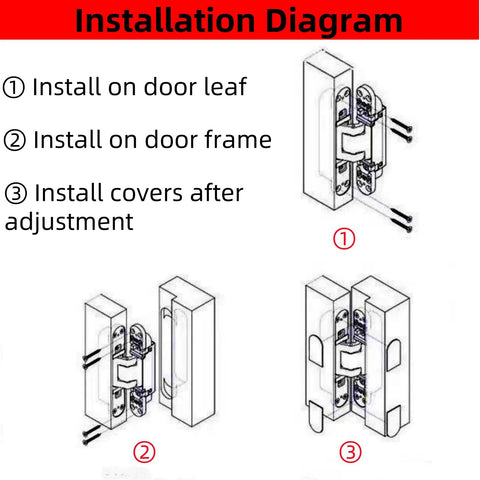 Installation Diagram

① Install on door leaf

② Install on door frame

③ Install covers after adjustment

①

②

③