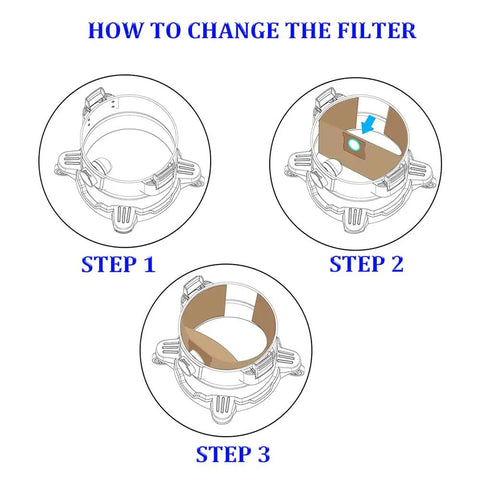 HOW TO CHANGE THE FILTER

STEP 1

STEP 2

STEP 3