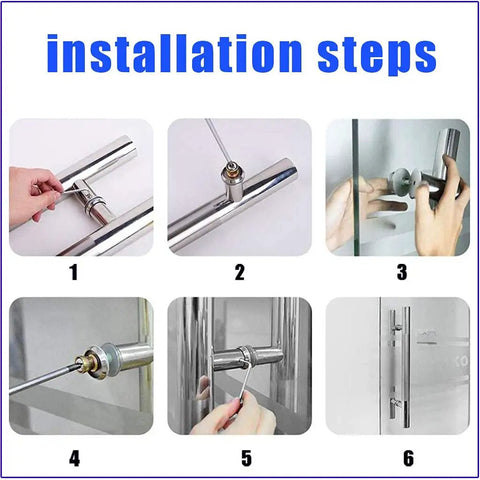 installation steps

1

2

3

4

5

6