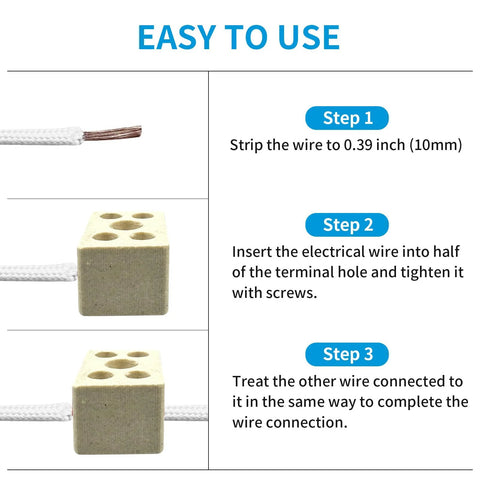 EASY TO USE

Step 1

Strip the wire to 0.39 inch (10mm)

Step 2

Insert the electrical wire into half of the terminal hole and tighten it with screws.

Step 3

Treat the other wire connected to it in the same way to complete the wire connection.