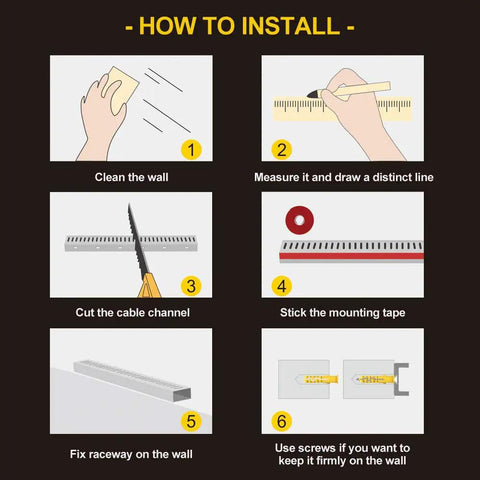 - HOW TO INSTALL -

1

Clean the wall

2

Measure it and draw a distinct line

3

Cut the cable channel

4

Stick the mounting tape

5

Fix raceway on the wall

6

Use screws if you want to keep it firmly on the wall