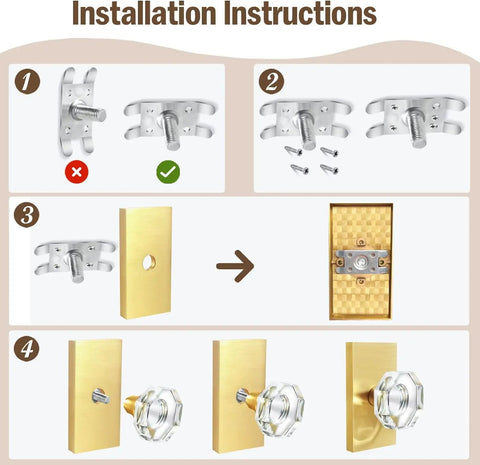 Installation Instructions

1

2

3

4