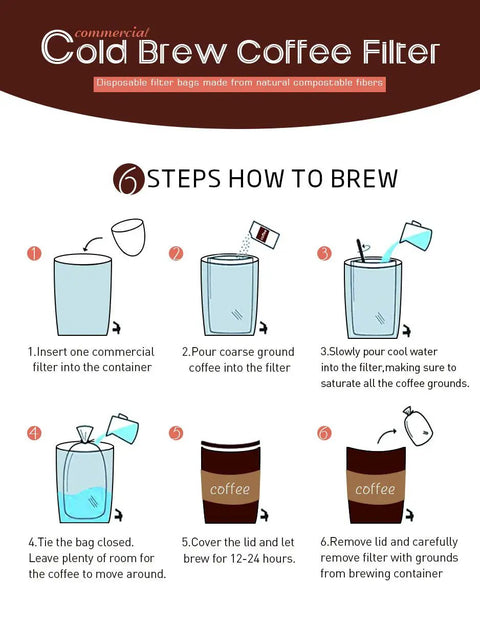 commercial
Cold Brew Coffee Filter

Disposable filter bags made from natural compostable fibers

6 STEPS HOW TO BREW

1

1.Insert one commercial filter into the container

2

2.Pour coarse ground coffee into the filter

3

3.Slowly pour cool water into the filter,making sure to saturate all the coffee grounds.

4

4.Tie the bag closed. Leave plenty of room for the coffee to move around.

5

coffee

5.Cover the lid and let brew for 12-24 hours.

6

coffee

6.Remove lid and carefully remove filter with grounds from brewing container