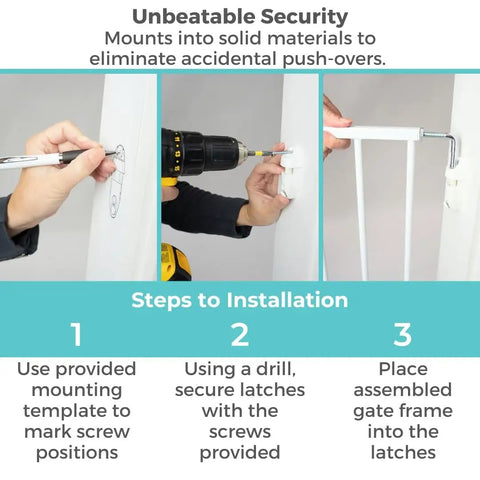 Unbeatable Security
Mounts into solid materials to eliminate accidental push-overs.

Steps to Installation

1
Use provided mounting template to mark screw positions

2
Using a drill, secure latches with the screws provided

3
Place assembled gate frame into the latches