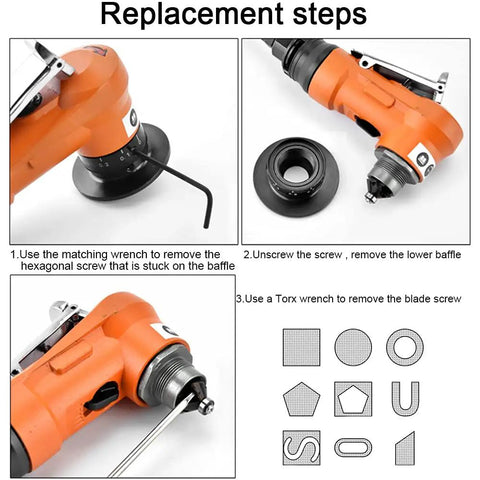 Replacement steps

1.Use the matching wrench to remove the hexagonal screw that is stuck on the baffle

2.Unscrew the screw , remove the lower baffle

3.Use a Torx wrench to remove the blade screw