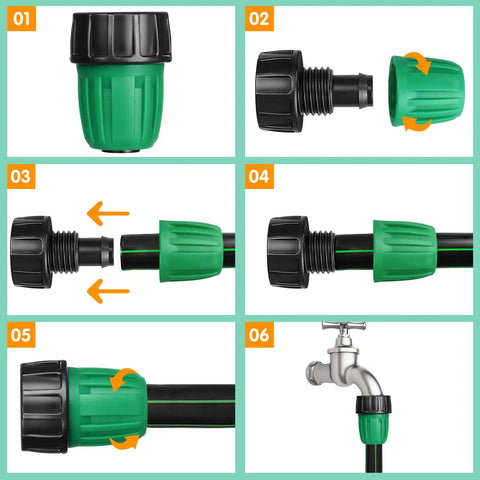 01

02

03

04

05

06