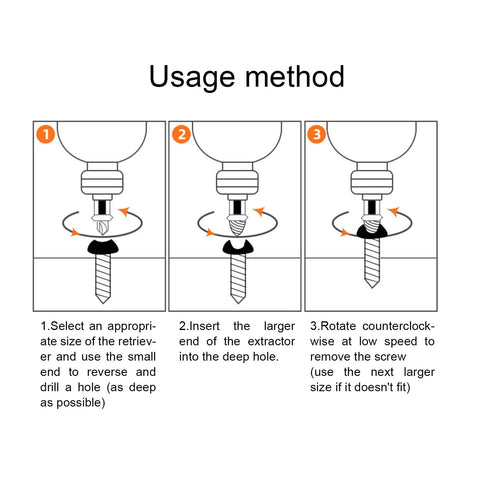 Usage method

1

2

3

1.Select an appropriate size of the retriever and use the small end to reverse and drill a hole (as deep as possible)

2.Insert the larger end of the extractor into the deep hole.

3.Rotate counterclockwise at low speed to remove the screw (use the next larger size if it doesn't fit)